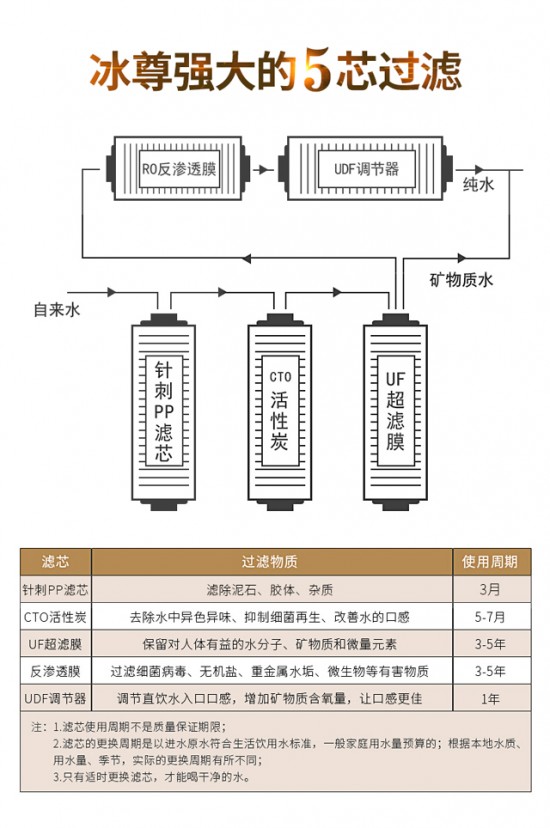 冰尊强大的5芯过滤

RO反渗透膜

UDF调节器

纯水

矿物质水

自来水

针刺PP滤芯

CTO活性炭

UF超滤膜

| 滤芯 | 过滤物质 | 使用周期 |
|---|---|---|
| 针刺PP滤芯 | 滤除泥石、胶体、杂质 | 3月 |
| CTO活性炭 | 去除水中异色异味、抑制细菌再生、改善水的口感 | 5-7月 |
| UF超滤膜 | 保留对人体有益的水分子、矿物质和微量元素 | 3-5年 |
| 反渗透膜 | 过滤细菌病毒、无机盐、重金属水垢、微生物等有害物质 | 3-5年 |
| UDF调节器 | 调节直饮水入口口感，增加矿物质含氧量，让口感更佳 | 1年 |

注：1.滤芯使用周期不是质量保证期限；
2.滤芯的更换周期是以进水原水符合生活饮用水标准，一般家庭用水量预算的；根据本地水质、用水量、季节，实际的更换周期有所不同；
3.只有适时更换滤芯，才能喝干净的水。